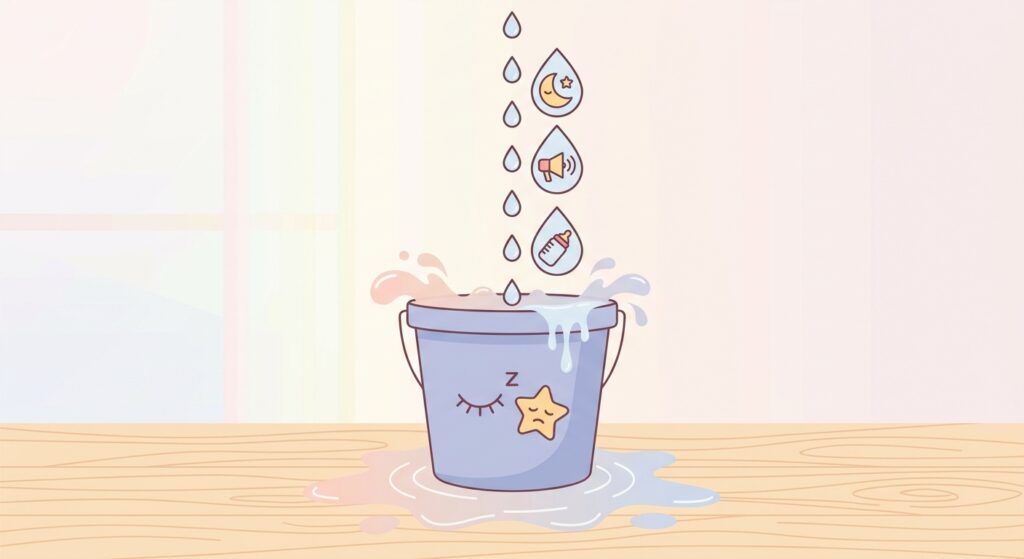 z